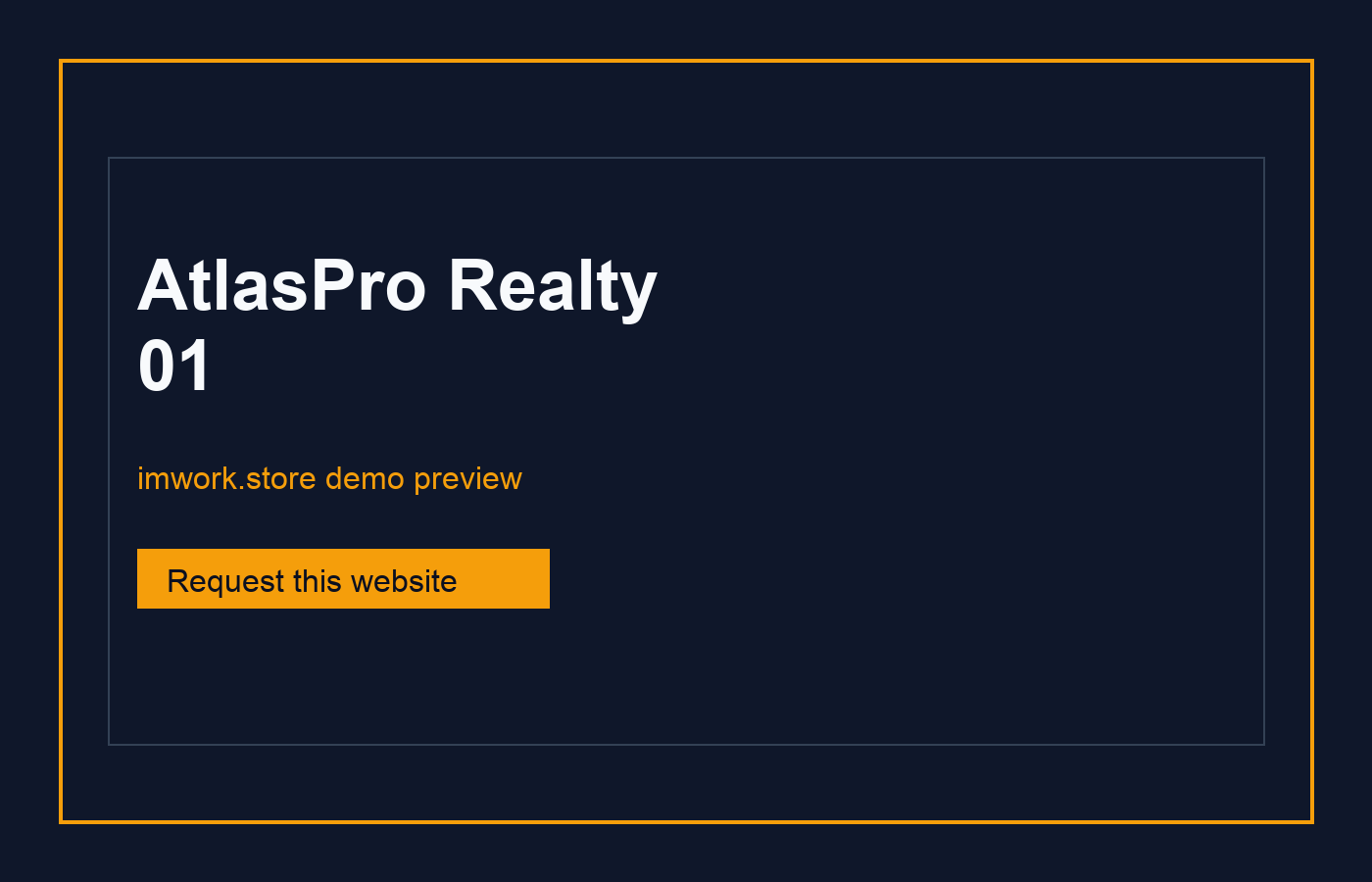 AtlasPro Realty
01

imwork.store demo preview

Request this website