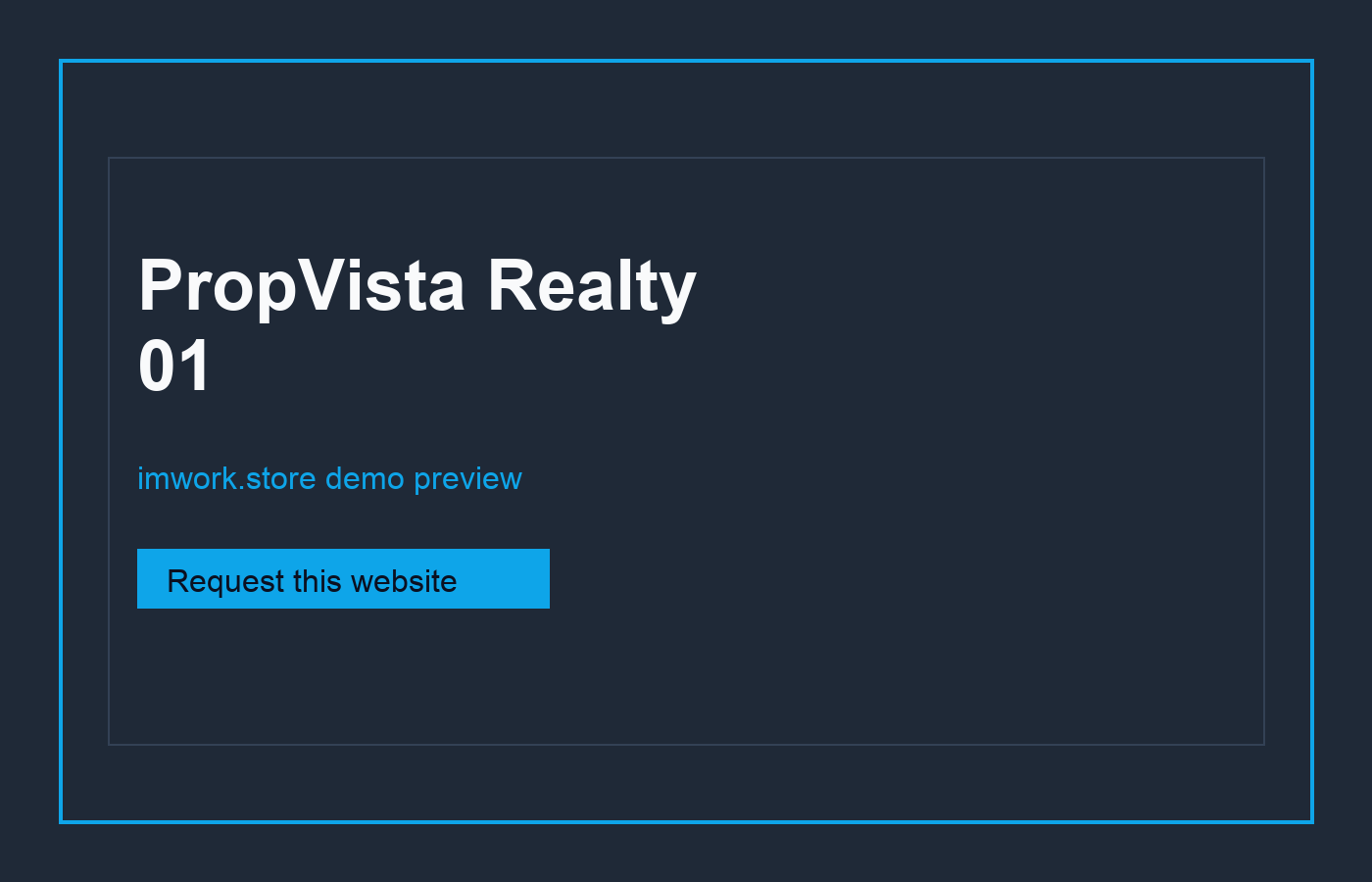 PropVista Realty 01

imwork.store demo preview

Request this website